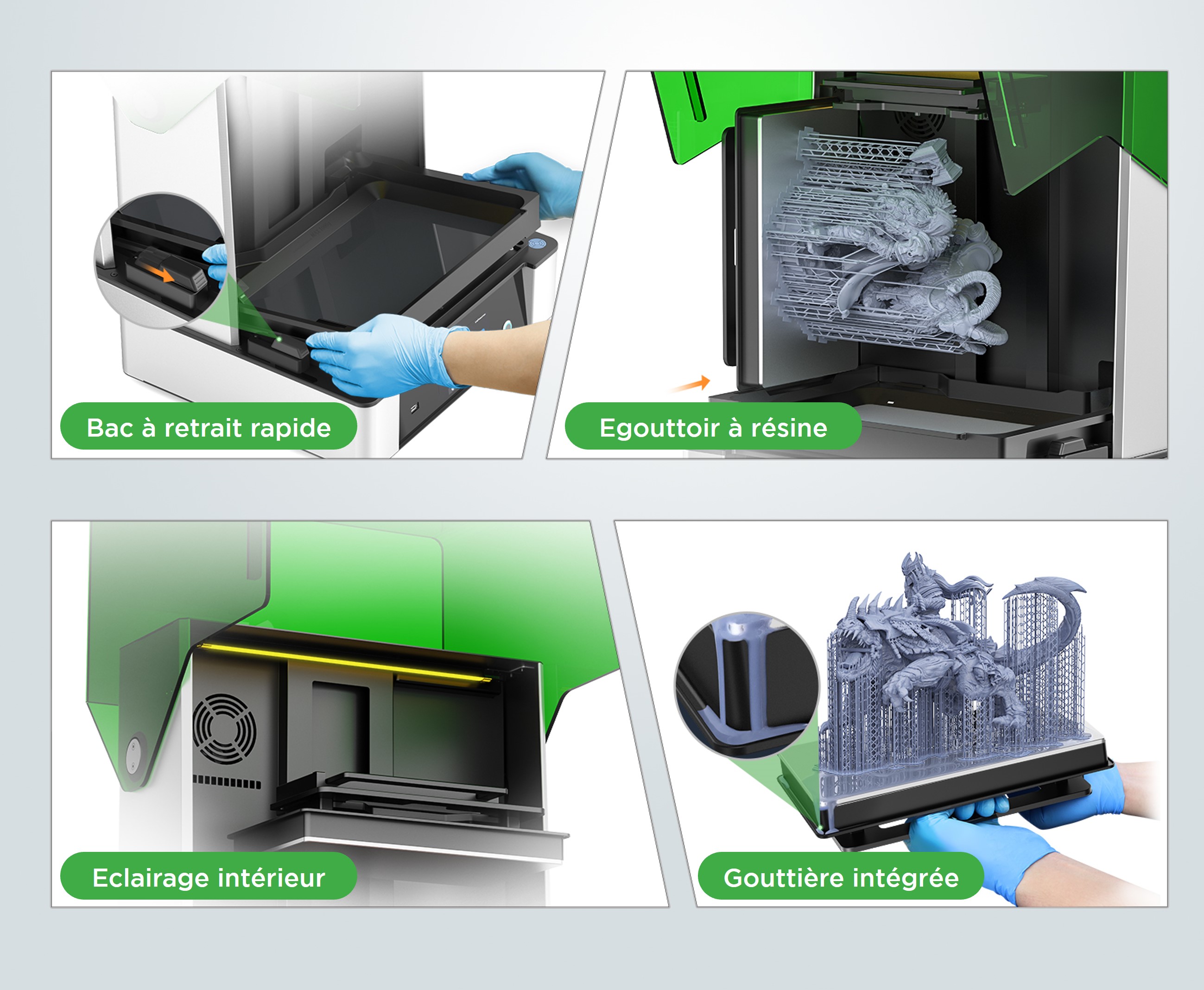 Bac à retrait rapide

Egouttoir à résine

Eclairage intérieur

Gouttière intégrée